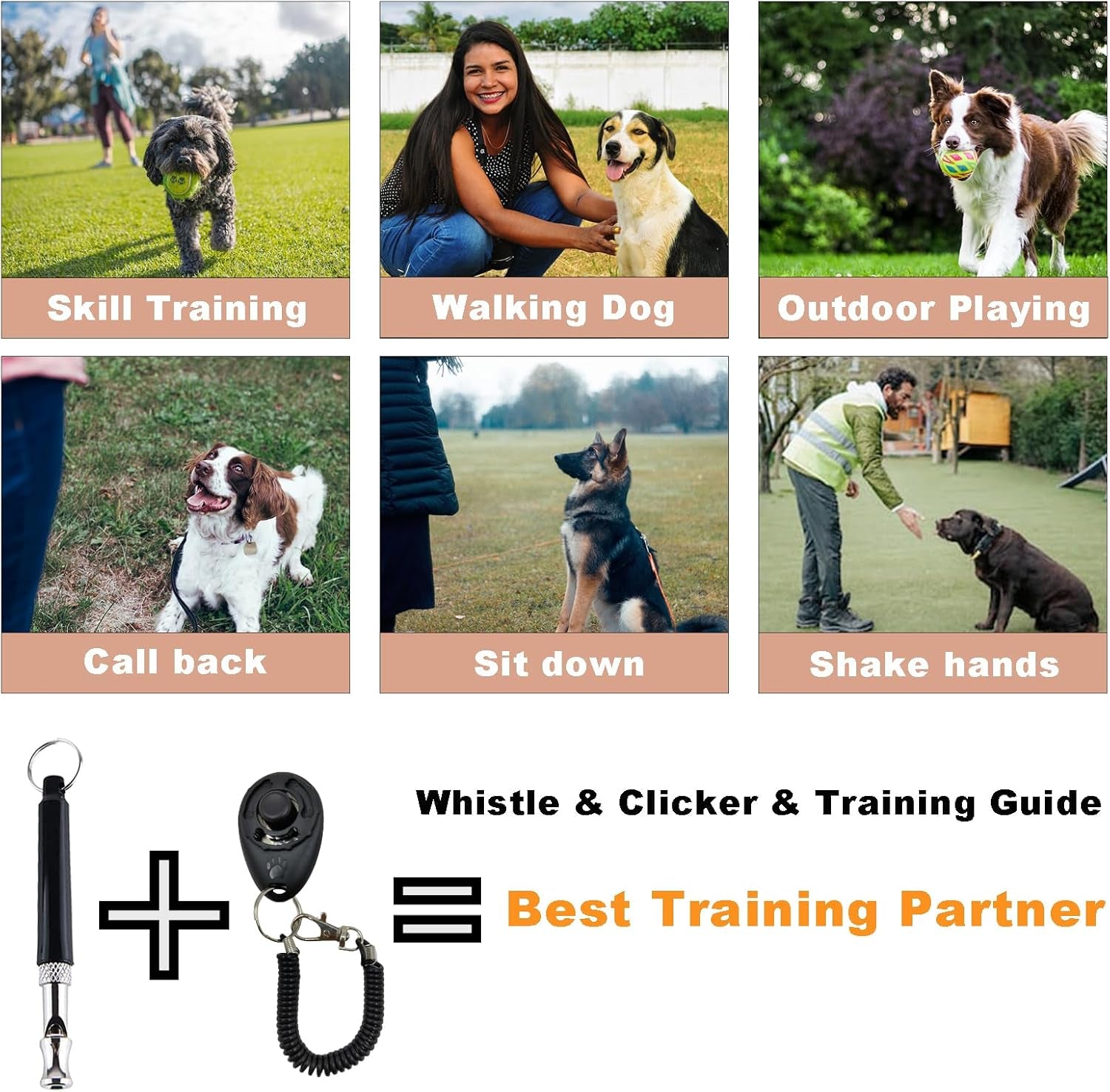 Skill Training

Walking Dog

Outdoor Playing

Call back

Sit down

Shake hands

Whistle & Clicker & Training Guide

Best Training Partner