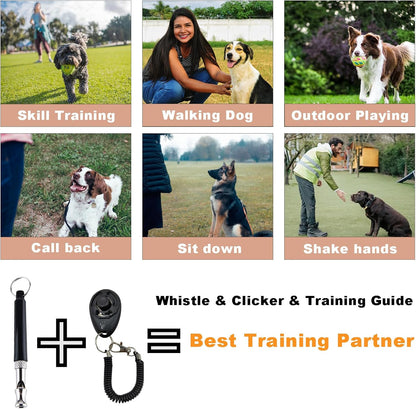 Skill Training

Walking Dog

Outdoor Playing

Call back

Sit down

Shake hands

Whistle & Clicker & Training Guide

Best Training Partner